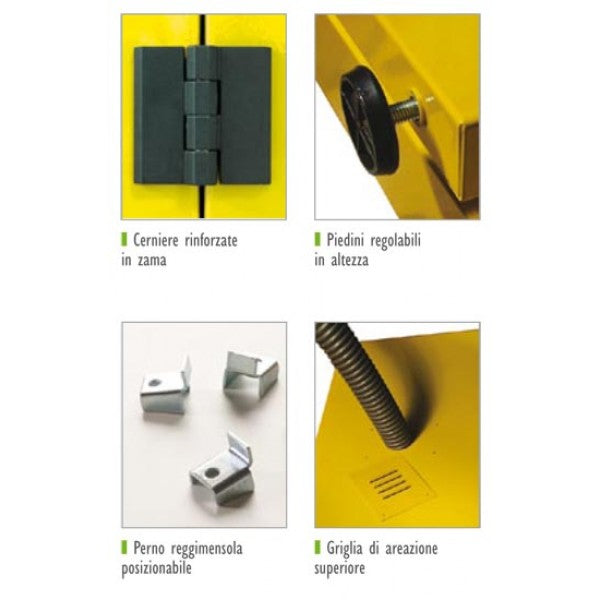 Cerniere rinforzate in zama

Piedini regolabili in altezza

Perno reggimensola posizionabile

Griglia di areazione superiore